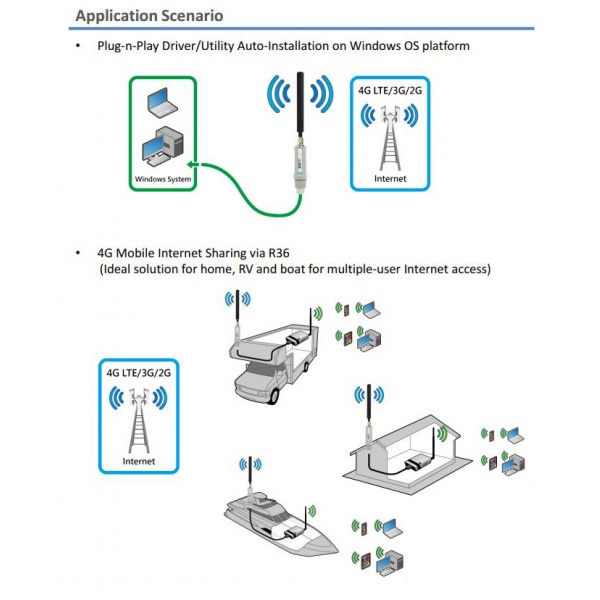 Application Scenario

• Plug-n-Play Driver/Utility Auto-Installation on Windows OS platform

Windows System

4G LTE/3G/2G

Internet

• 4G Mobile Internet Sharing via R36
(Ideal solution for home, RV and boat for multiple-user Internet access)

4G LTE/3G/2G

Internet